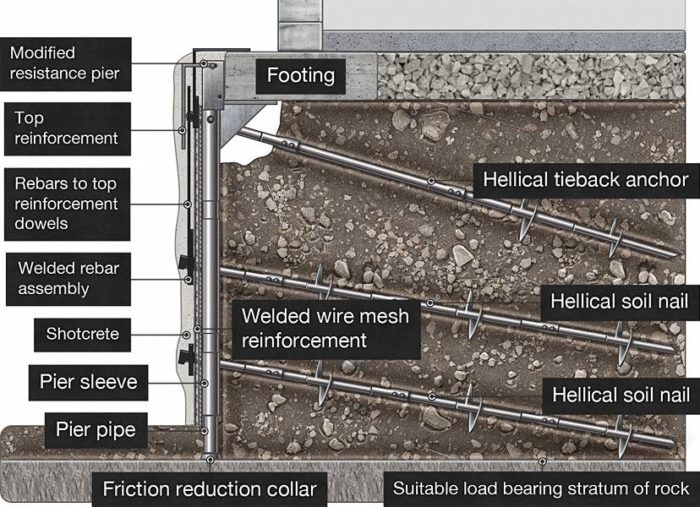 Modified resistance pier

Top reinforcement

Rebars to top reinforcement dowels

Welded rebar assembly

Shotcrete

Pier sleeve

Pier pipe

Footing

Hellical tieback anchor

Welded wire mesh reinforcement

Hellical soil nail

Hellical soil nail

Friction reduction collar

Suitable load bearing stratum of rock